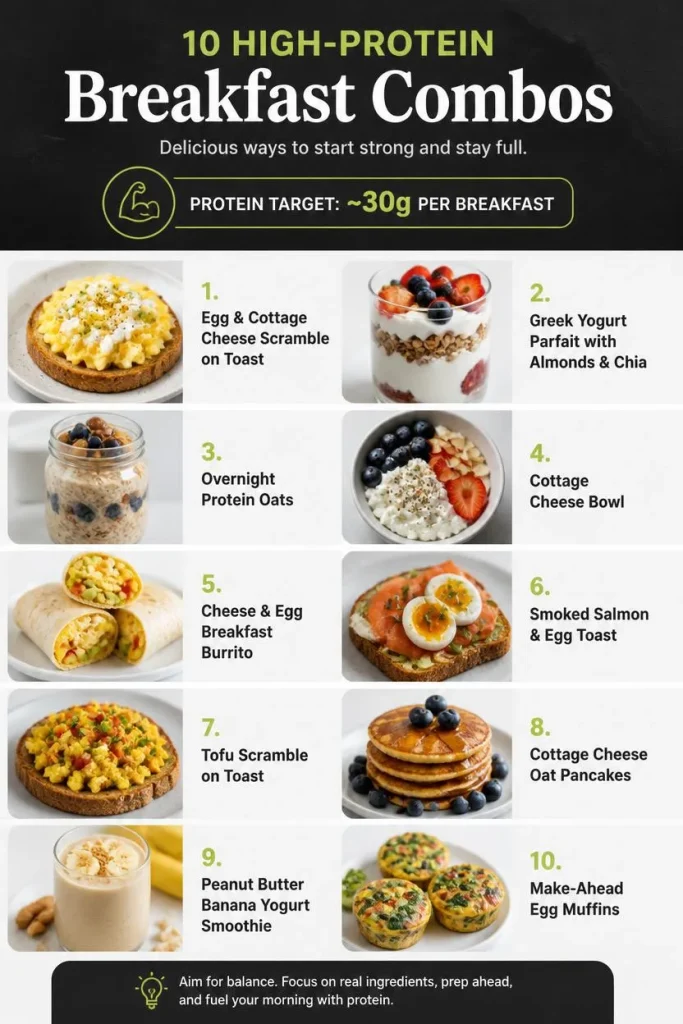 10 HIGH-PROTEIN

Breakfast Combos

Delicious ways to start strong and stay full.

PROTEIN TARGET: ~30g PER BREAKFAST

1.
Egg & Cottage Cheese Scramble on Toast

2.
Greek Yogurt Parfait with Almonds & Chia

3.
Overnight Protein Oats

4.
Cottage Cheese Bowl

5.
Cheese & Egg Breakfast Burrito

6.
Smoked Salmon & Egg Toast

7.
Tofu Scramble on Toast

8.
Cottage Cheese Oat Pancakes

9.
Peanut Butter Banana Yogurt Smoothie

10.
Make-Ahead Egg Muffins

Aim for balance. Focus on real ingredients, prep ahead, and fuel your morning with protein.